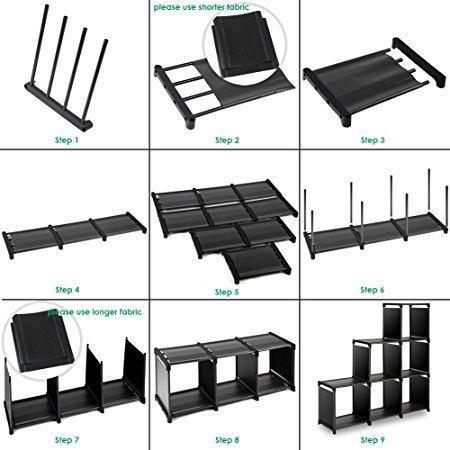 Step 1

please use shorter fabric

Step 2

Step 3

Step 4

Step 5

Step 6

please use longer fabric

Step 7

Step 8

Step 9