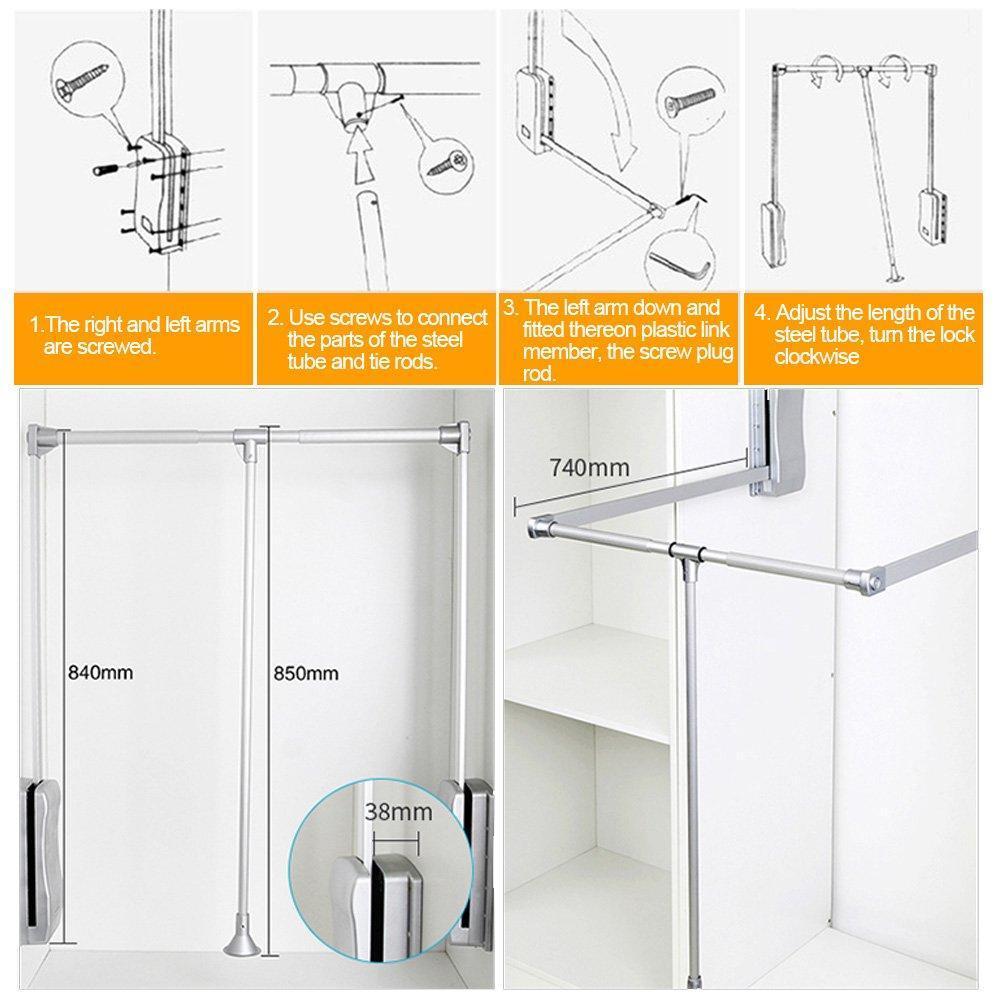 1.The right and left arms are screwed.

2. Use screws to connect the parts of the steel tube and tie rods.

3. The left arm down and fitted thereon plastic link member, the screw plug rod.

4. Adjust the length of the steel tube, turn the lock clockwise

840mm

850mm

38mm

740mm