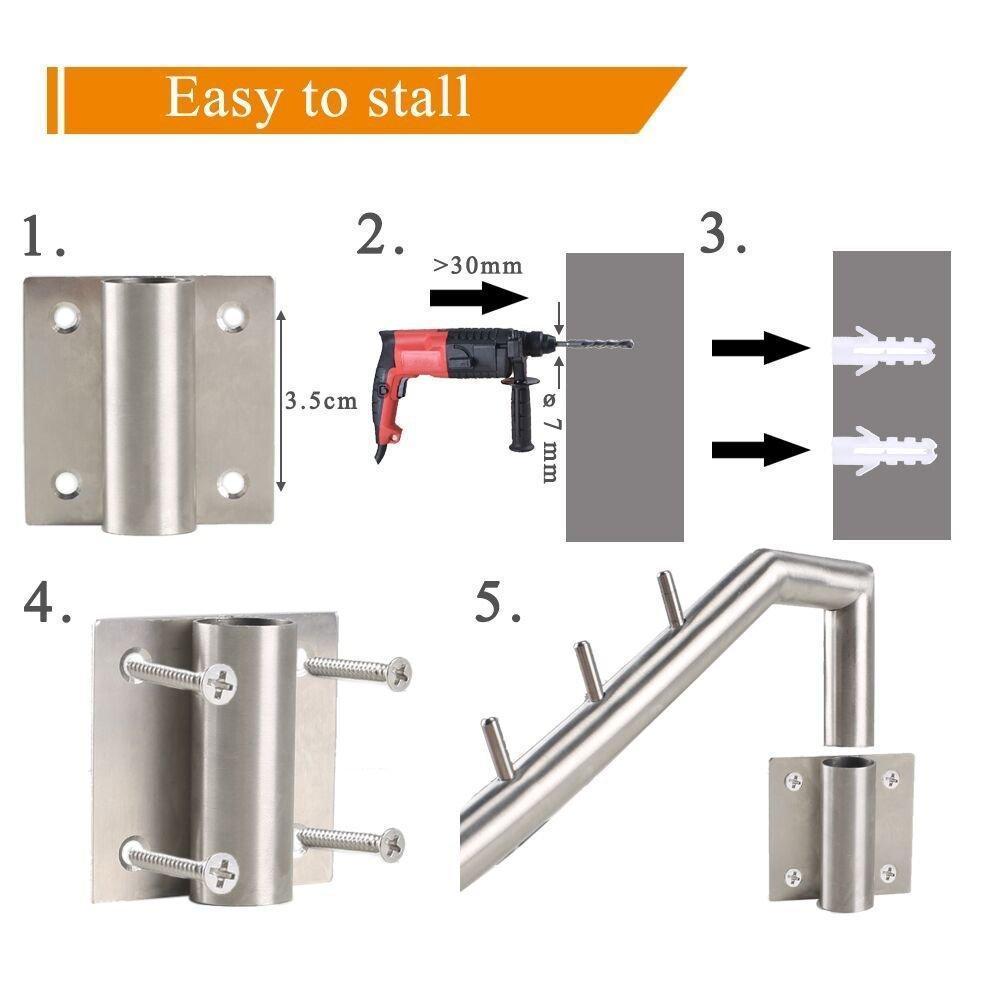 Easy to stall

1.

3.5cm

2.

>30mm

ø 7 mm

3.

4.

5.