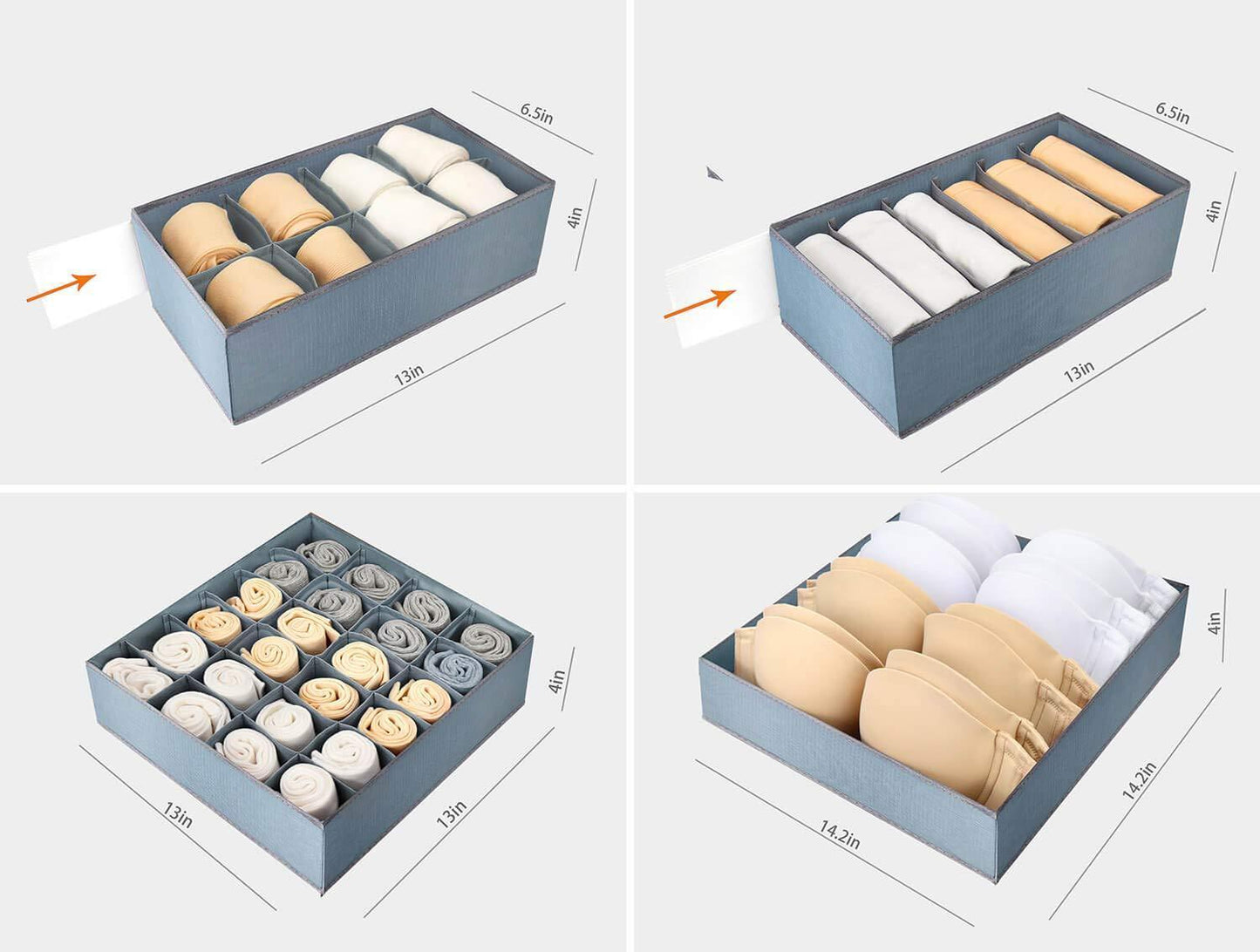 6.5in
4in
13in

6.5in
4in
13in

4in
13in
13in

4in
14.2in
14.2in