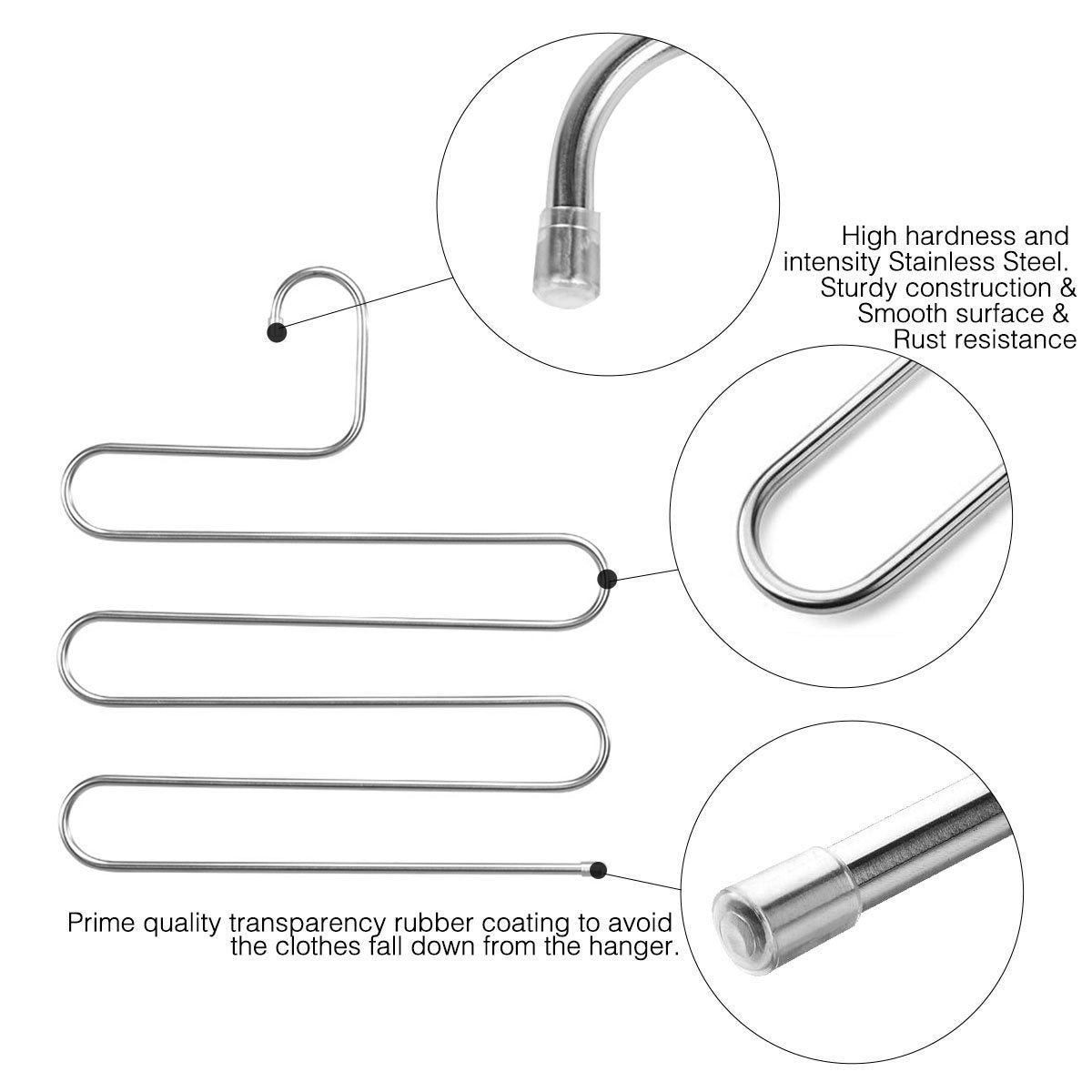 High hardness and intensity Stainless Steel. Sturdy construction & Smooth surface & Rust resistance

Prime quality transparency rubber coating to avoid the clothes fall down from the hanger.