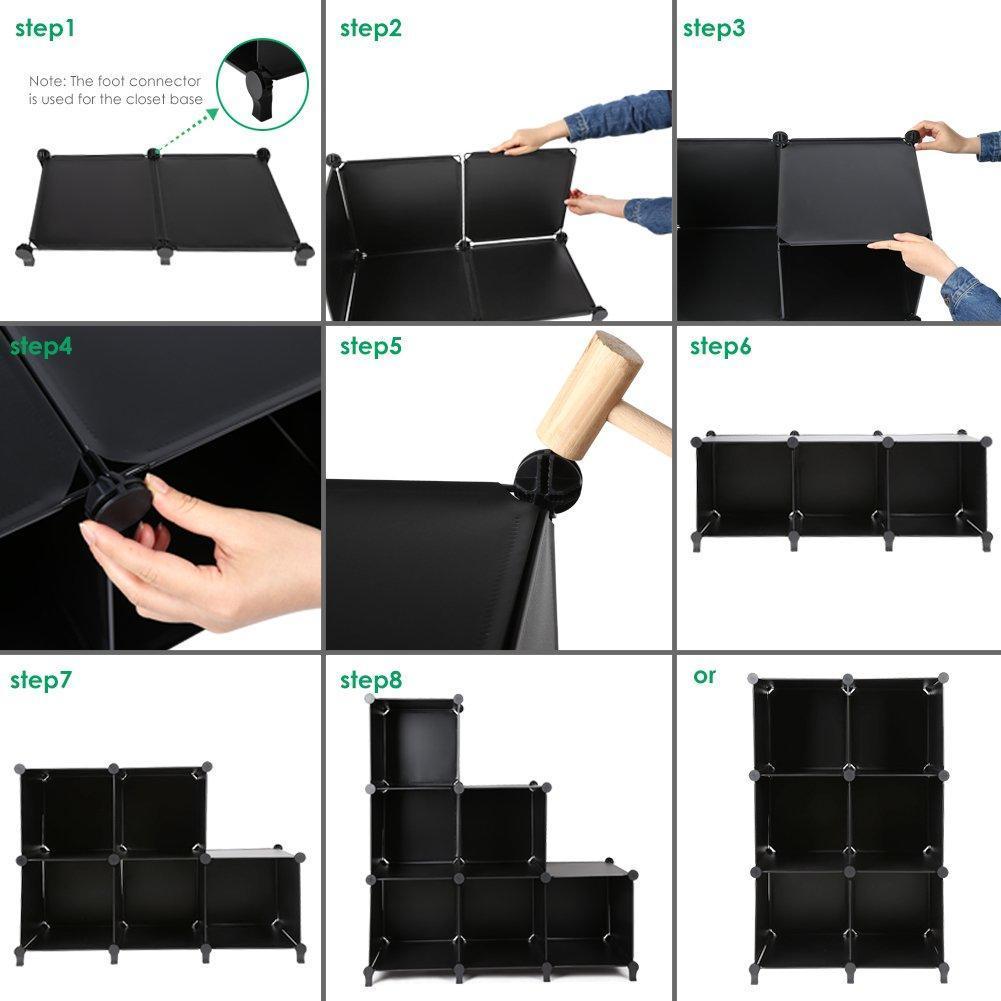 step1

Note: The foot connector is used for the closet base

step2

step3

step4

step5

step6

step7

step8

or