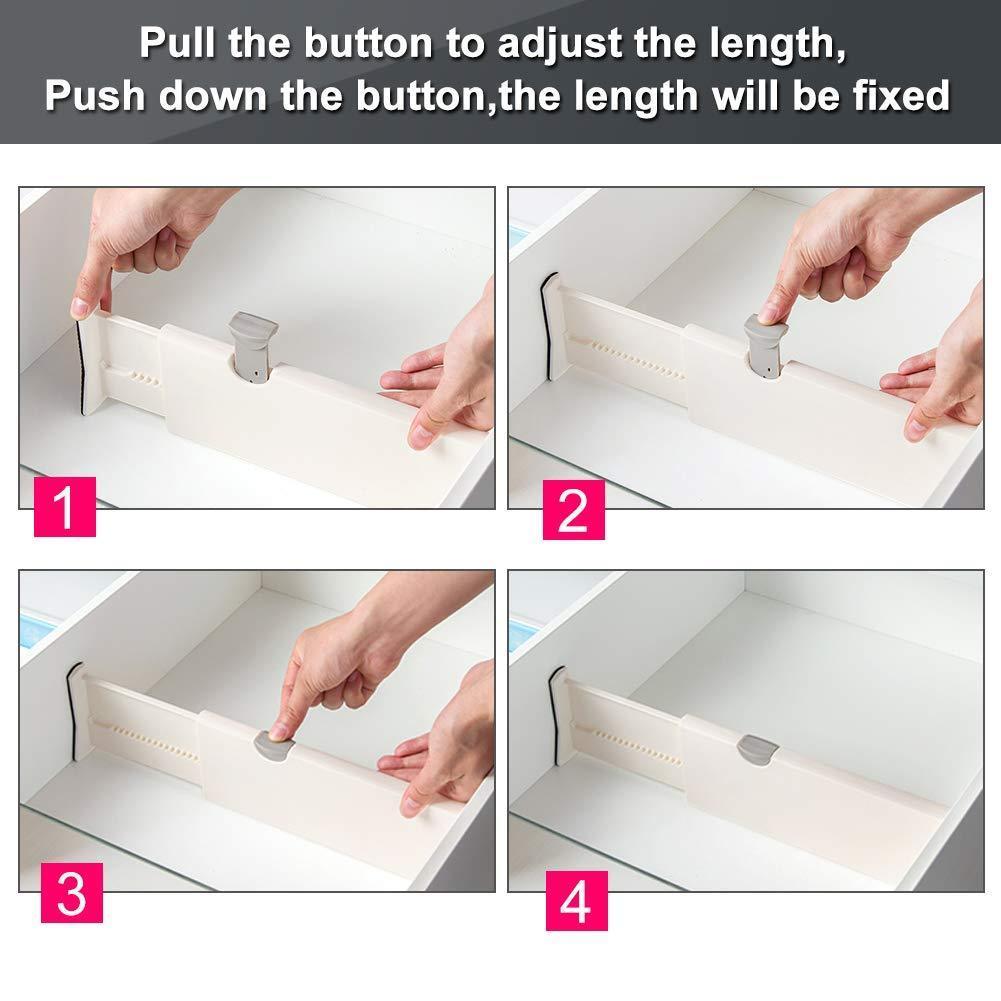 Pull the button to adjust the length,
Push down the button,the length will be fixed

1

2

3

4