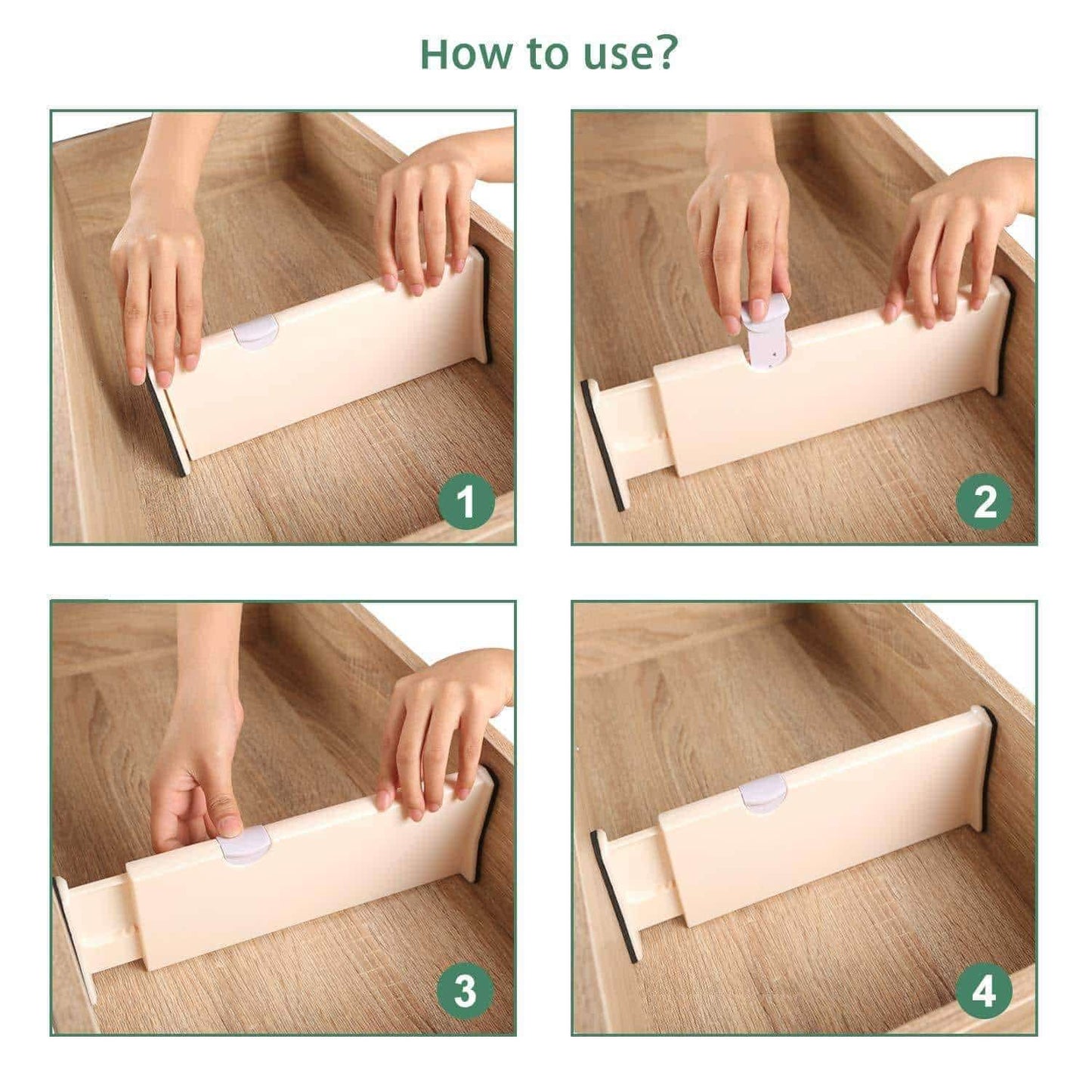 How to use?

1

2

3

4