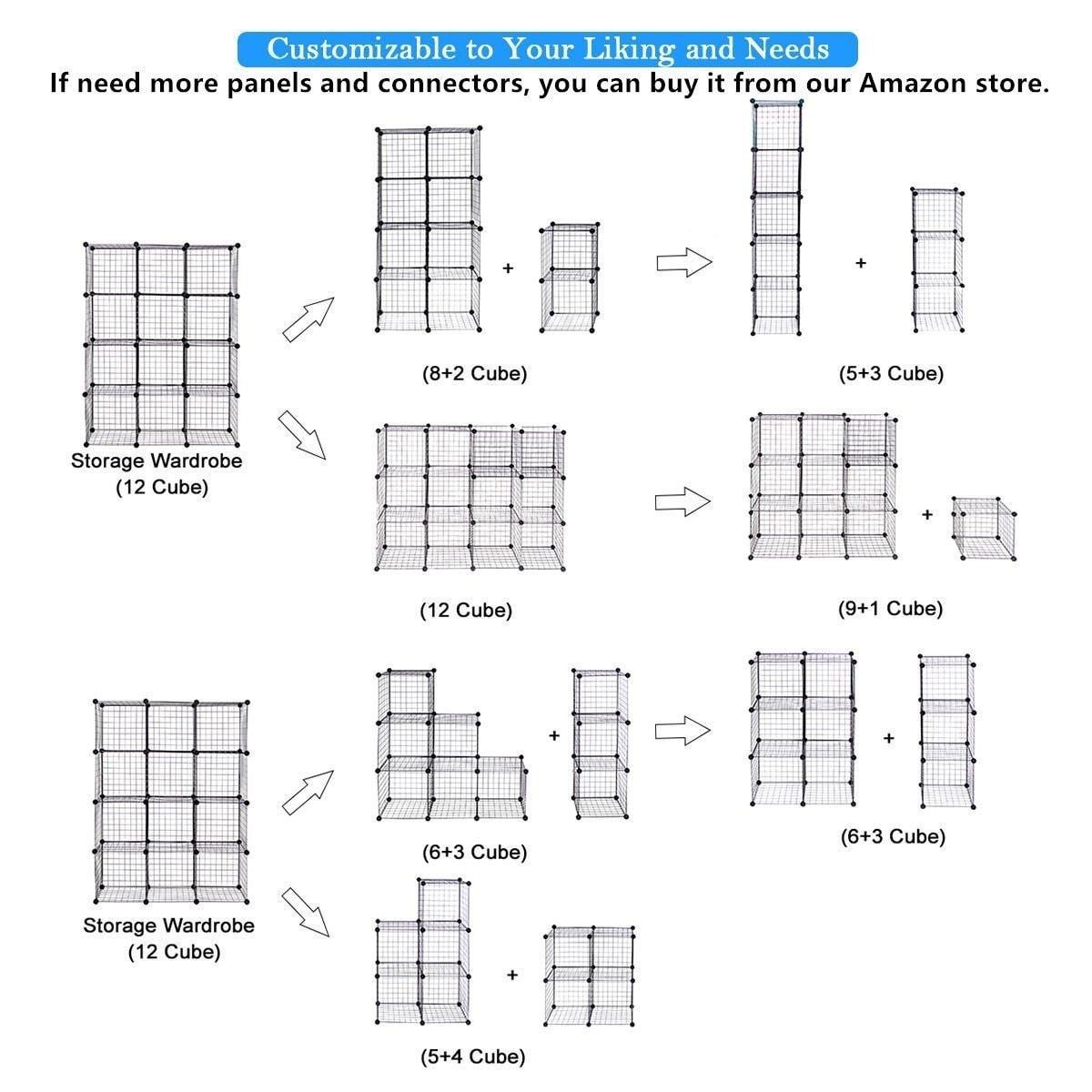 Customizable to Your Liking and Needs

If need more panels and connectors, you can buy it from our Amazon store.

Storage Wardrobe
(12 Cube)

+

(8+2 Cube)

+

(5+3 Cube)

(12 Cube)

+

(9+1 Cube)

Storage Wardrobe
(12 Cube)

+

(6+3 Cube)

+

(6+3 Cube)

+

(5+4 Cube)