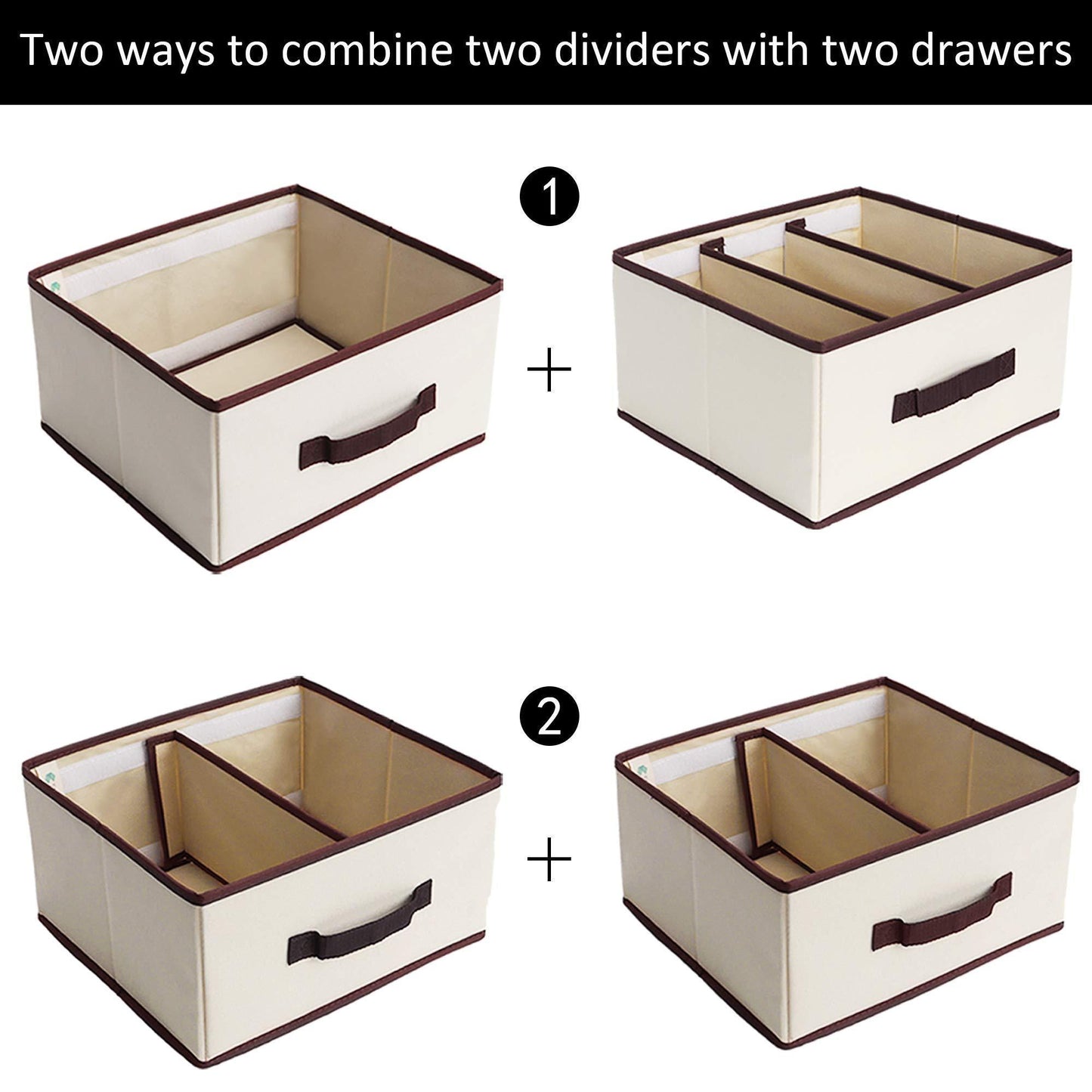 Two ways to combine two dividers with two drawers

1

+

2

+