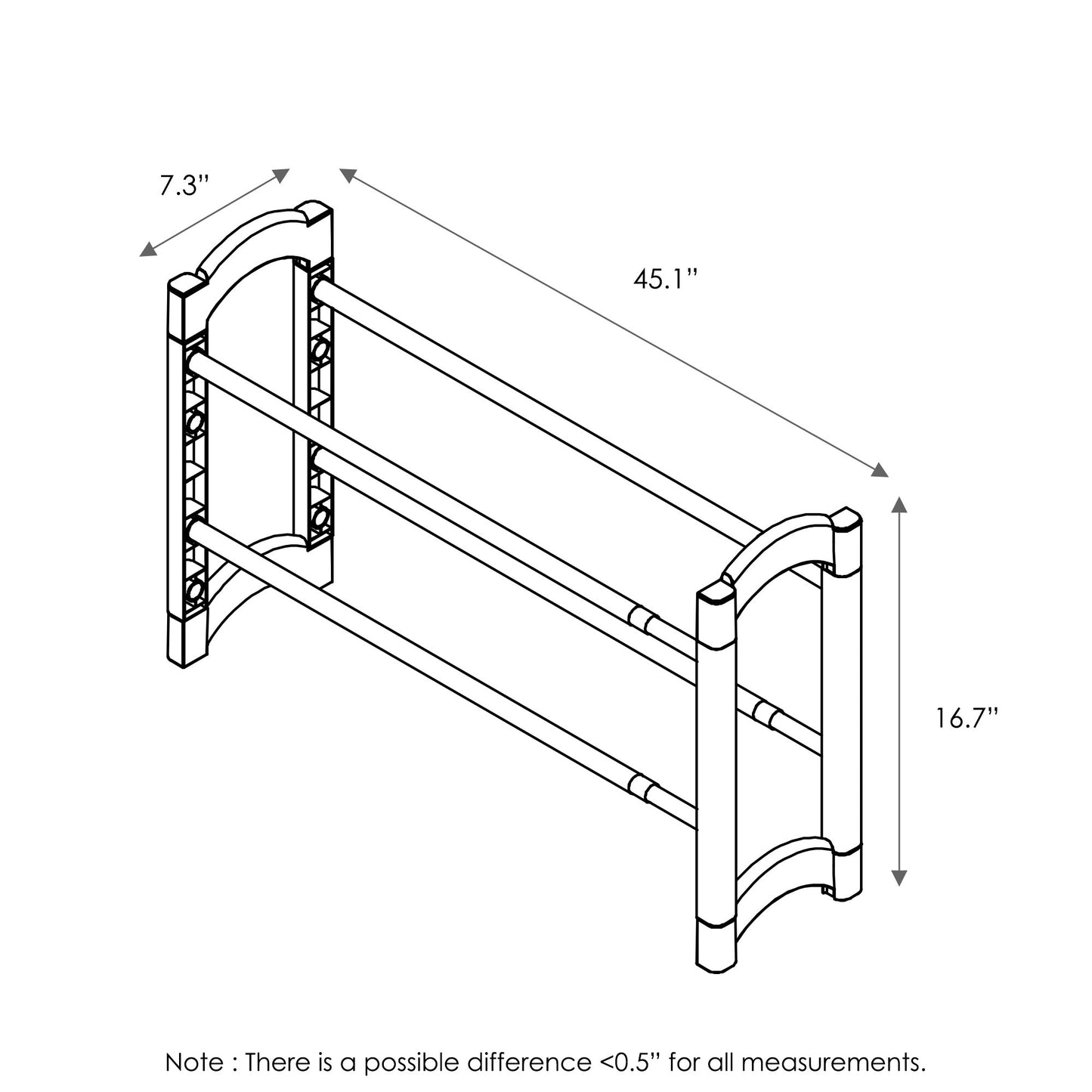 7.3''

45.1''

16.7''

Note : There is a possible difference <0.5'' for all measurements.