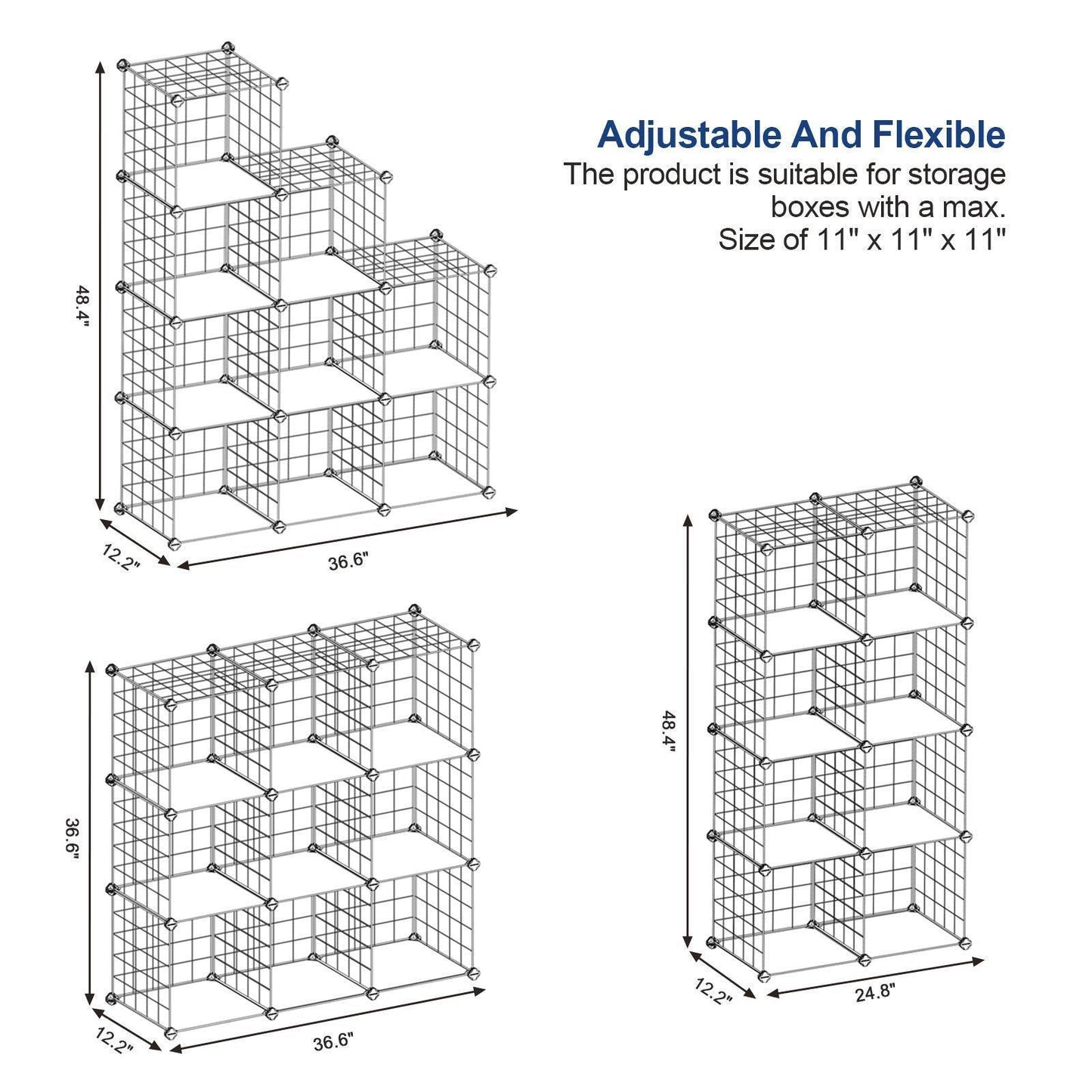 Adjustable And Flexible

The product is suitable for storage boxes with a max. Size of 11" x 11" x 11"

48.4"

12.2"

36.6"

36.6"

12.2"

36.6"

48.4"

12.2"

24.8"