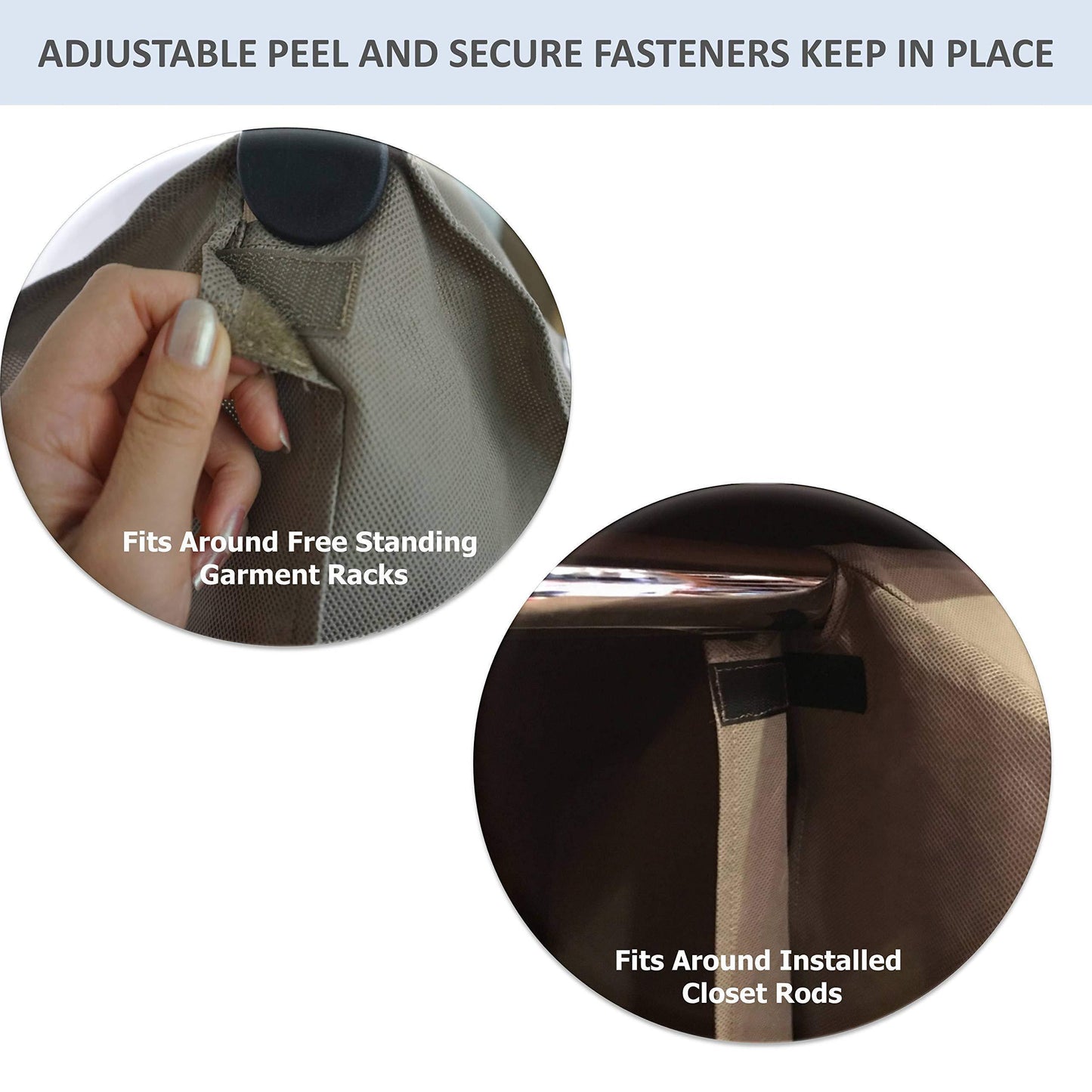 ADJUSTABLE PEEL AND SECURE FASTENERS KEEP IN PLACE

Fits Around Free Standing Garment Racks

Fits Around Installed Closet Rods