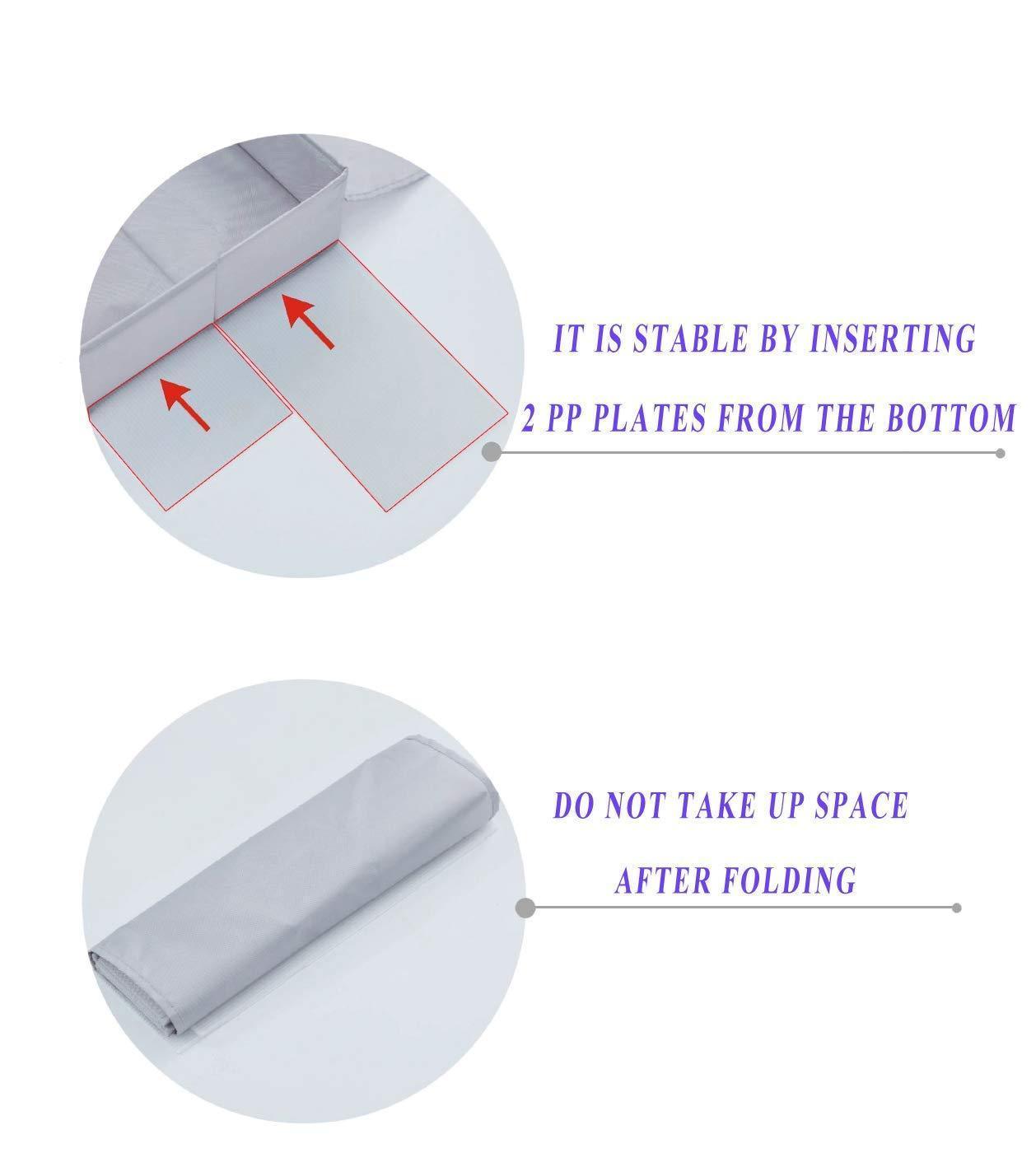 IT IS STABLE BY INSERTING

2 PP PLATES FROM THE BOTTOM

DO NOT TAKE UP SPACE

AFTER FOLDING