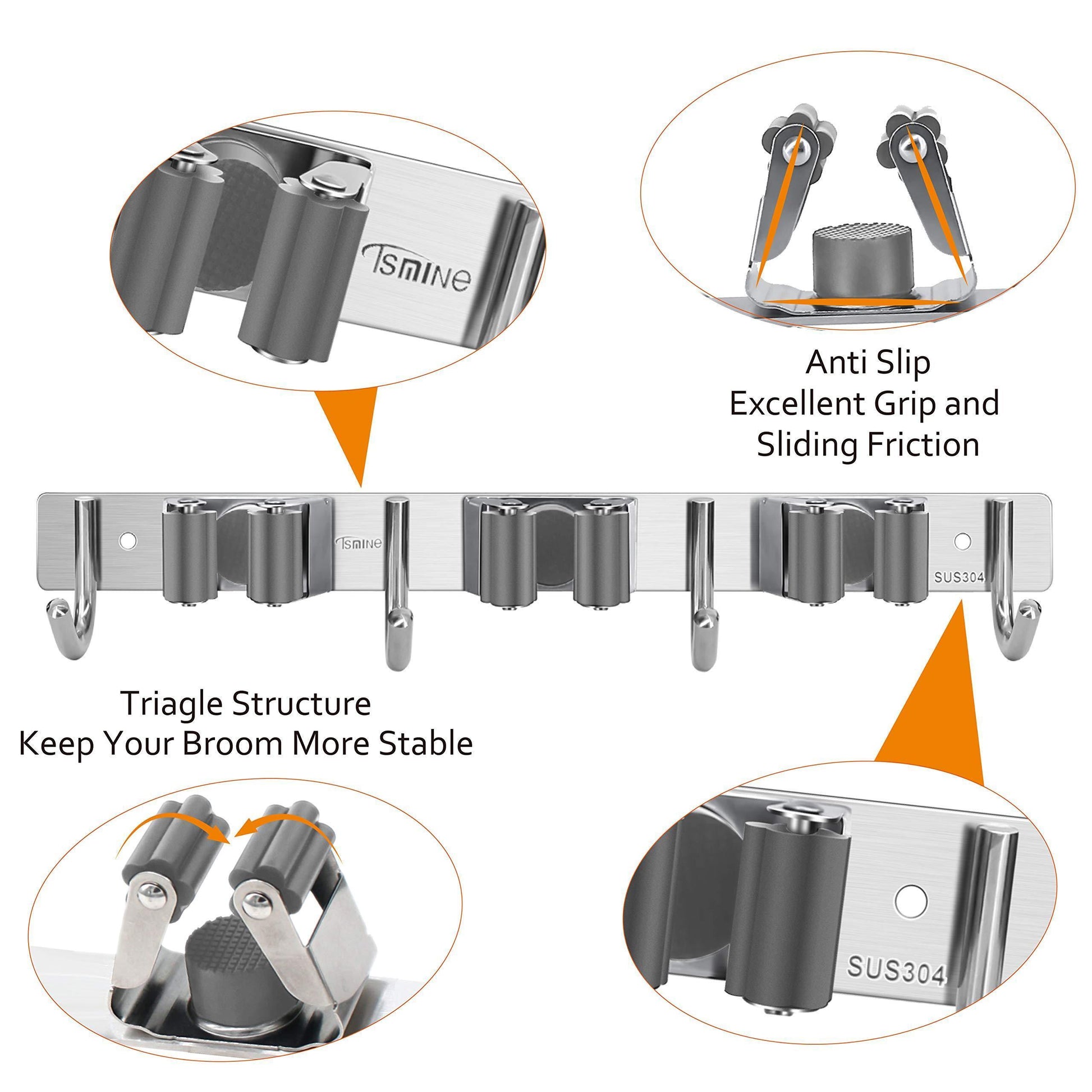 Tsmine

Anti Slip
Excellent Grip and
Sliding Friction

Tsmine

SUS304

Triagle Structure
Keep Your Broom More Stable

SUS304